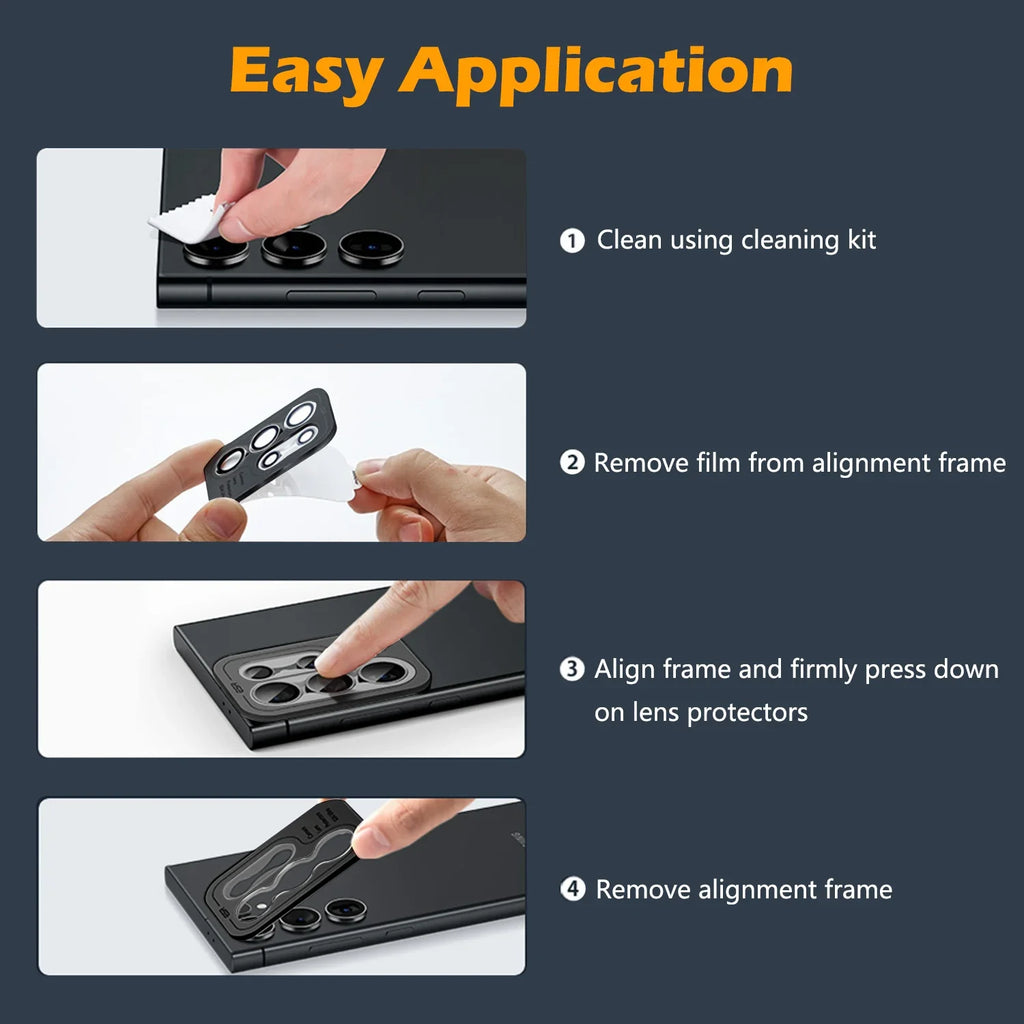 Easy Application

❶ Clean using cleaning kit

❷ Remove film from alignment frame

❸ Align frame and firmly press down on lens protectors

❹ Remove alignment frame